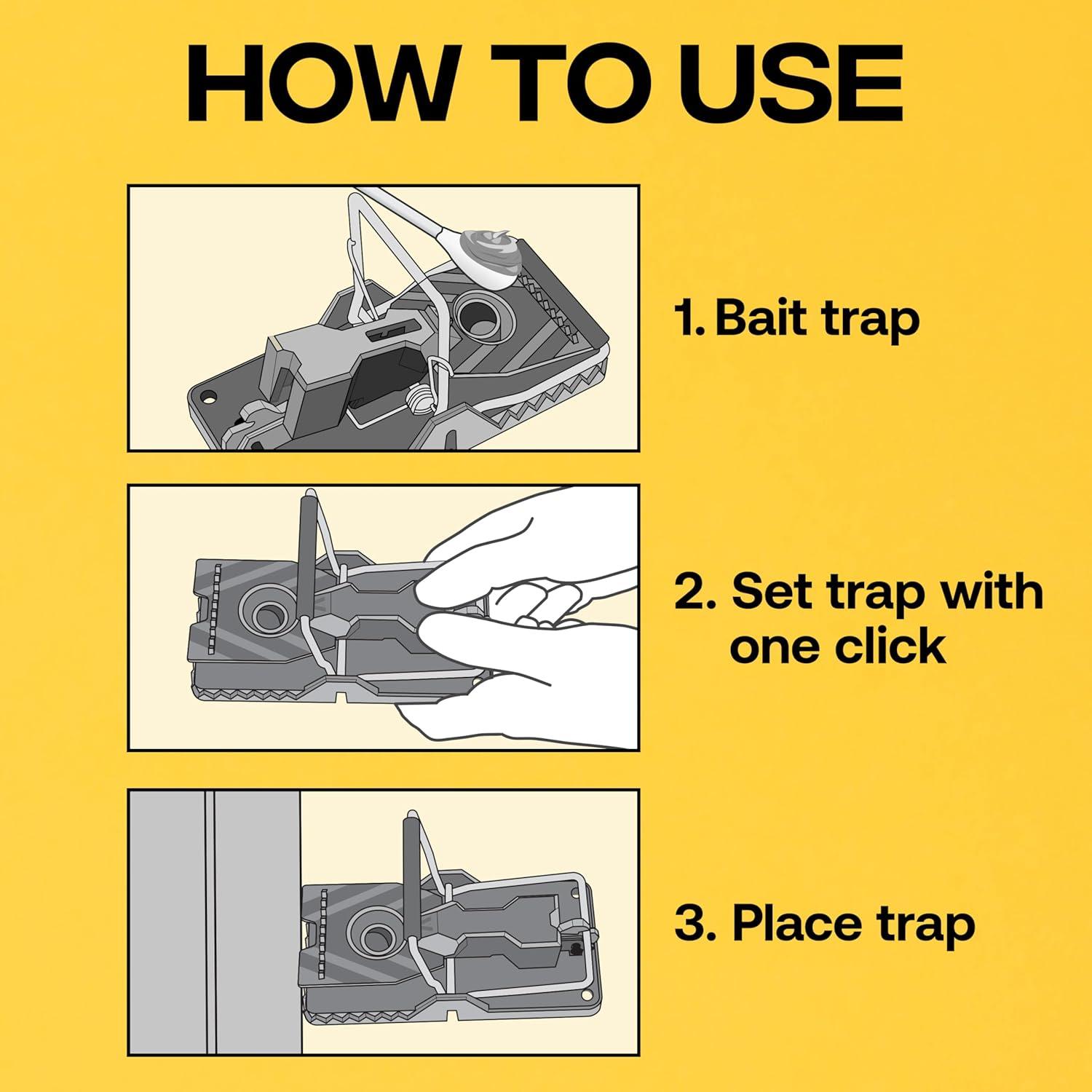 HOW TO USE

1. Bait trap

2. Set trap with one click

3. Place trap