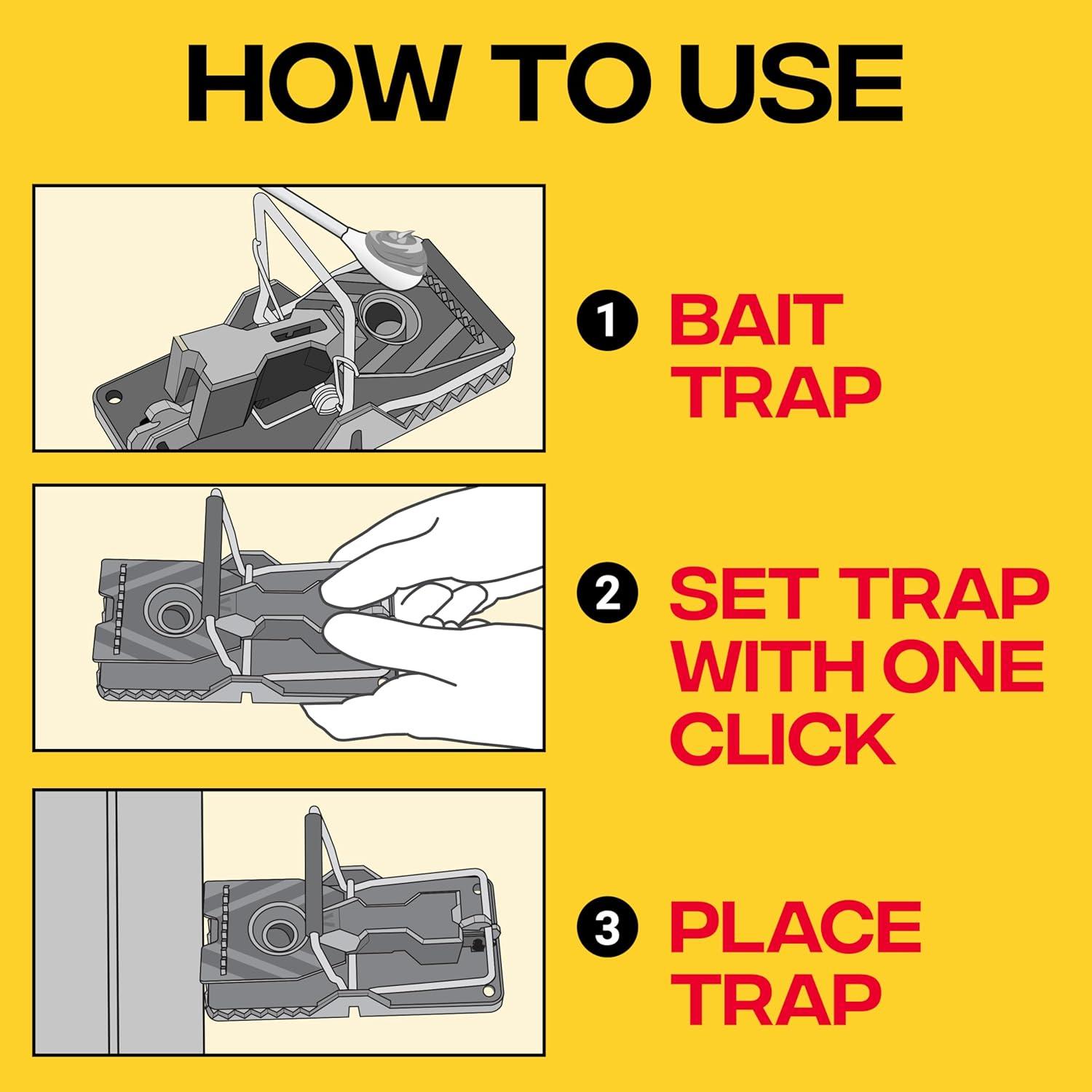 HOW TO USE

1 BAIT TRAP

2 SET TRAP WITH ONE CLICK

3 PLACE TRAP