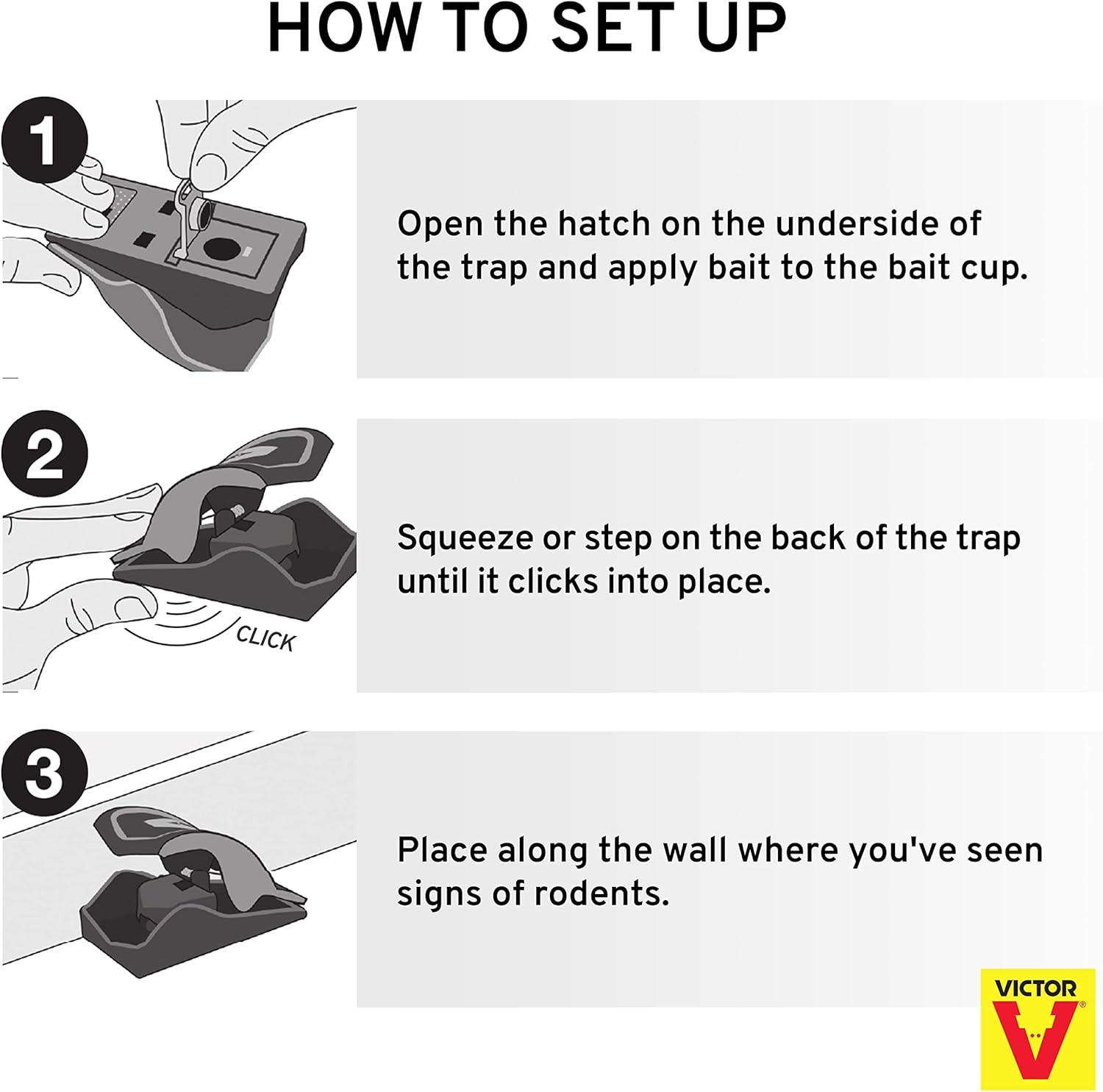 HOW TO SET UP

1

Open the hatch on the underside of the trap and apply bait to the bait cup.

2

CLICK

Squeeze or step on the back of the trap until it clicks into place.

3

Place along the wall where you've seen signs of rodents.

VICTOR