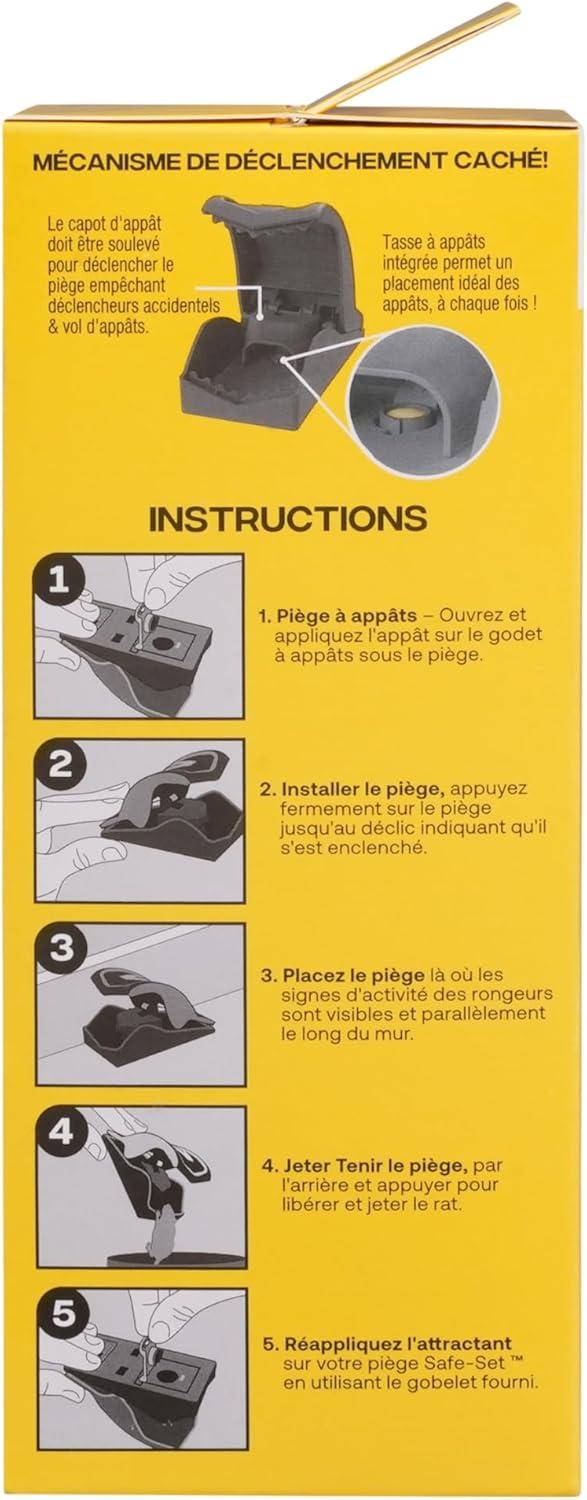 MÉCANISME DE DÉCLENCHEMENT CACHÉ!

Le capot d'appât doit être soulevé pour déclencher le piège empêchant déclencheurs accidentels & vol d'appâts.

Tasse à appâts intégrée permet un placement idéal des appâts, à chaque fois !

INSTRUCTIONS

1

1. Piège à appâts – Ouvrez et appliquez l'appât sur le godet à appâts sous le piège.

2

2. Installer le piège, appuyez fermement sur le piège jusqu'au déclic indiquant qu'il s'est enclenché.

3

3. Placez le piège là où les signes d'activité des rongeurs sont visibles et parallèlement le long du mur.

4

4. Jeter Tenir le piège, par l'arrière et appuyer pour libérer et jeter le rat.

5

5. Réappliquez l'attractant sur votre piège Safe-Set ™ en utilisant le gobelet fourni.