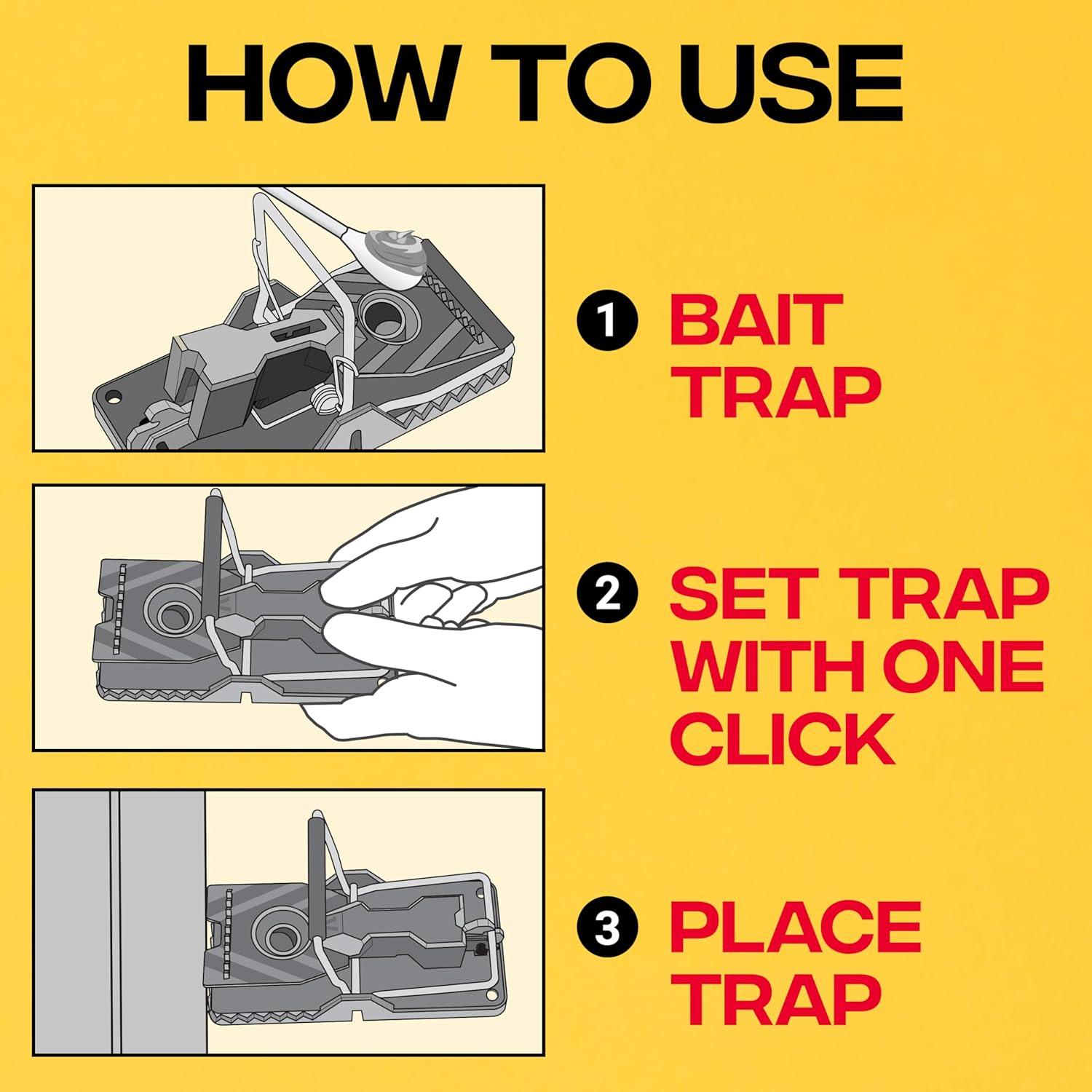 HOW TO USE

1 BAIT TRAP

2 SET TRAP WITH ONE CLICK

3 PLACE TRAP